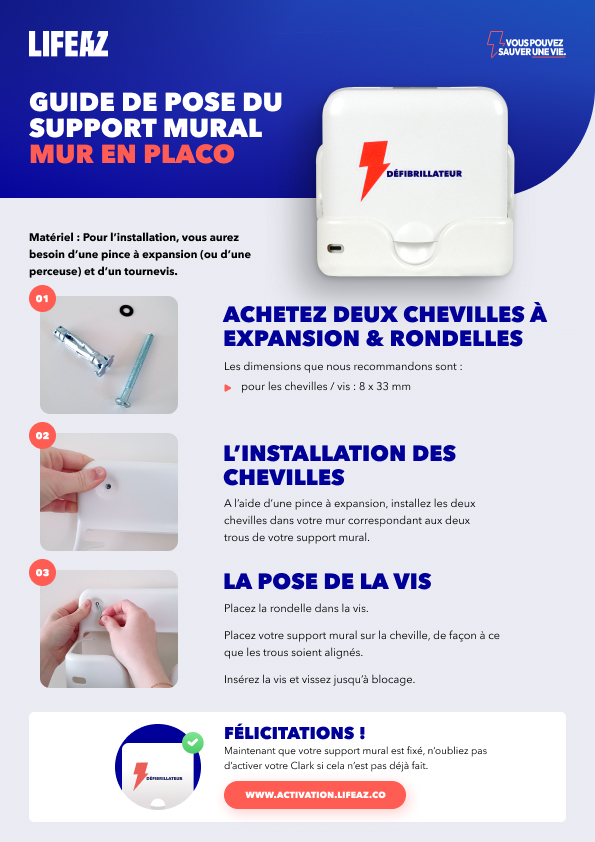 LIFEAZ

VOUS POUVEZ SAUVER UNE VIE.

GUIDE DE POSE DU SUPPORT MURAL
MUR EN PLACO

DÉFIBRILLATEUR

Matériel : Pour l'installation, vous aurez besoin d'une pince à expansion (ou d'une perceuse) et d'un tournevis.

01

ACHETEZ DEUX CHEVILLES À EXPANSION & RONDELLES

Les dimensions que nous recommandons sont :

pour les chevilles / vis : 8 x 33 mm

02

L'INSTALLATION DES CHEVILLES

A l'aide d'une pince à expansion, installez les deux chevilles dans votre mur correspondant aux deux trous de votre support mural.

03

LA POSE DE LA VIS

Placez la rondelle dans la vis.

Placez votre support mural sur la cheville, de façon à ce que les trous soient alignés.

Insérez la vis et vissez jusqu'à blocage.

DÉFIBRILLATEUR

FÉLICITATIONS !

Maintenant que votre support mural est fixé, n'oubliez pas d'activer votre Clark si cela n'est pas déjà fait.

WWW.ACTIVATION.LIFEAZ.CO