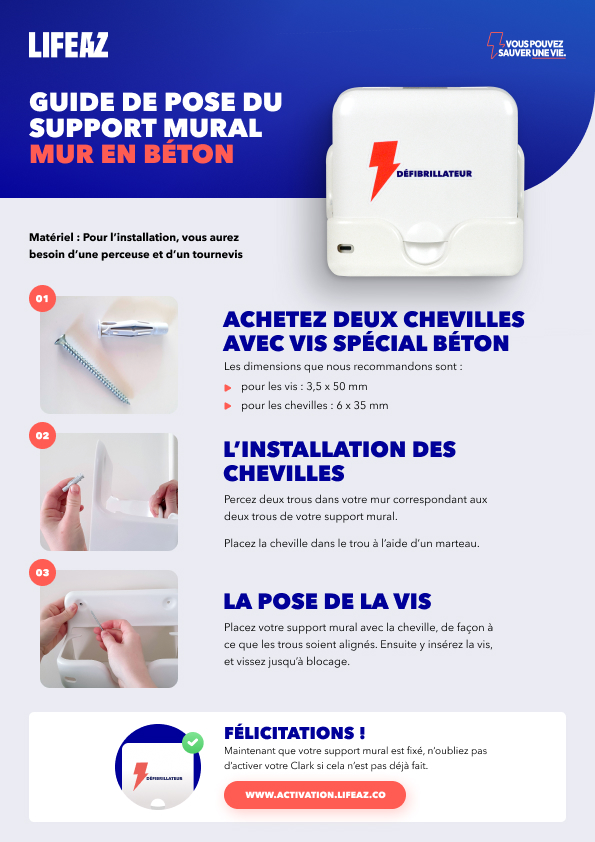 LIFEAZ

VOUS POUVEZ SAUVER UNE VIE.

GUIDE DE POSE DU SUPPORT MURAL
MUR EN BÉTON

DÉFIBRILLATEUR

Matériel : Pour l'installation, vous aurez besoin d'une perceuse et d'un tournevis

01

ACHETEZ DEUX CHEVILLES AVEC VIS SPÉCIAL BÉTON

Les dimensions que nous recommandons sont :

pour les vis : 3,5 x 50 mm

pour les chevilles : 6 x 35 mm

02

L'INSTALLATION DES CHEVILLES

Percez deux trous dans votre mur correspondant aux deux trous de votre support mural.

Placez la cheville dans le trou à l'aide d'un marteau.

03

LA POSE DE LA VIS

Placez votre support mural avec la cheville, de façon à ce que les trous soient alignés. Ensuite y insérez la vis, et vissez jusqu'à blocage.

DÉFIBRILLATEUR

FÉLICITATIONS !

Maintenant que votre support mural est fixé, n'oubliez pas d'activer votre Clark si cela n'est pas déjà fait.

WWW.ACTIVATION.LIFEAZ.CO